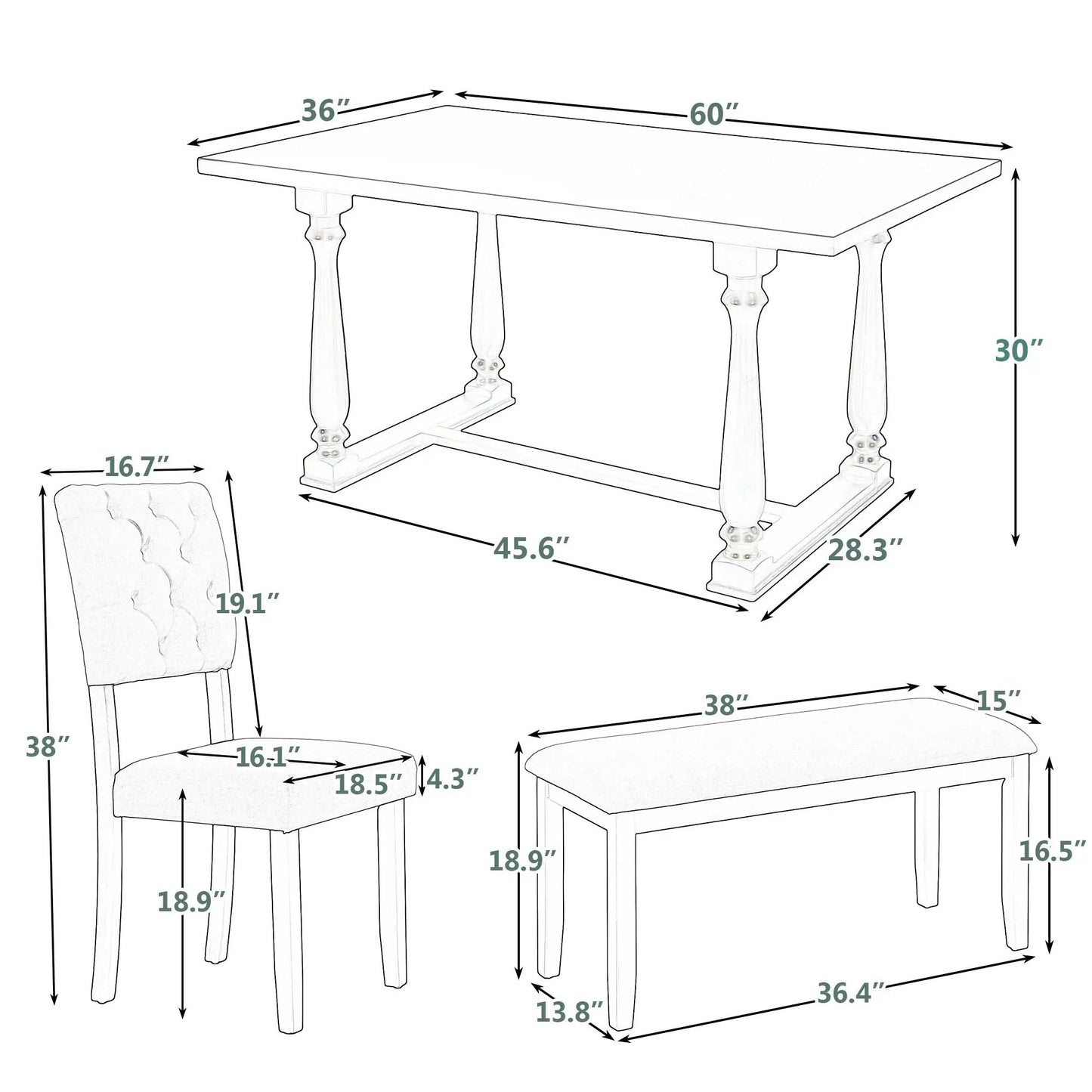 36″

60″

30″

45.6″

28.3″

16.7″

19.1″

38″

16.1″

18.5″

4.3″

18.9″

38″

15″

18.9″

16.5″

13.8″

36.4″