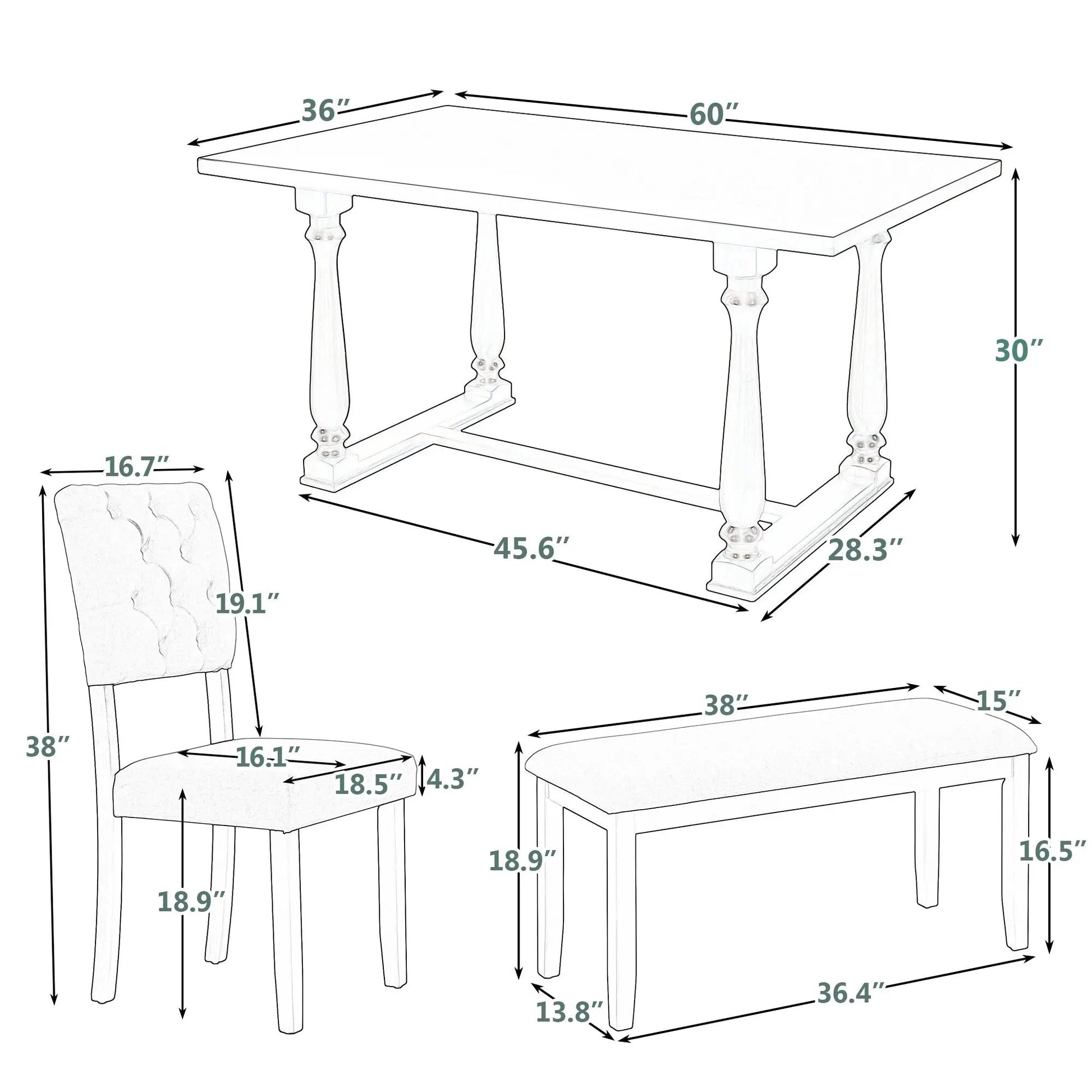 36″

60″

30″

45.6″

28.3″

16.7″

19.1″

38″

16.1″

18.5″

4.3″

18.9″

38″

15″

18.9″

16.5″

13.8″

36.4″