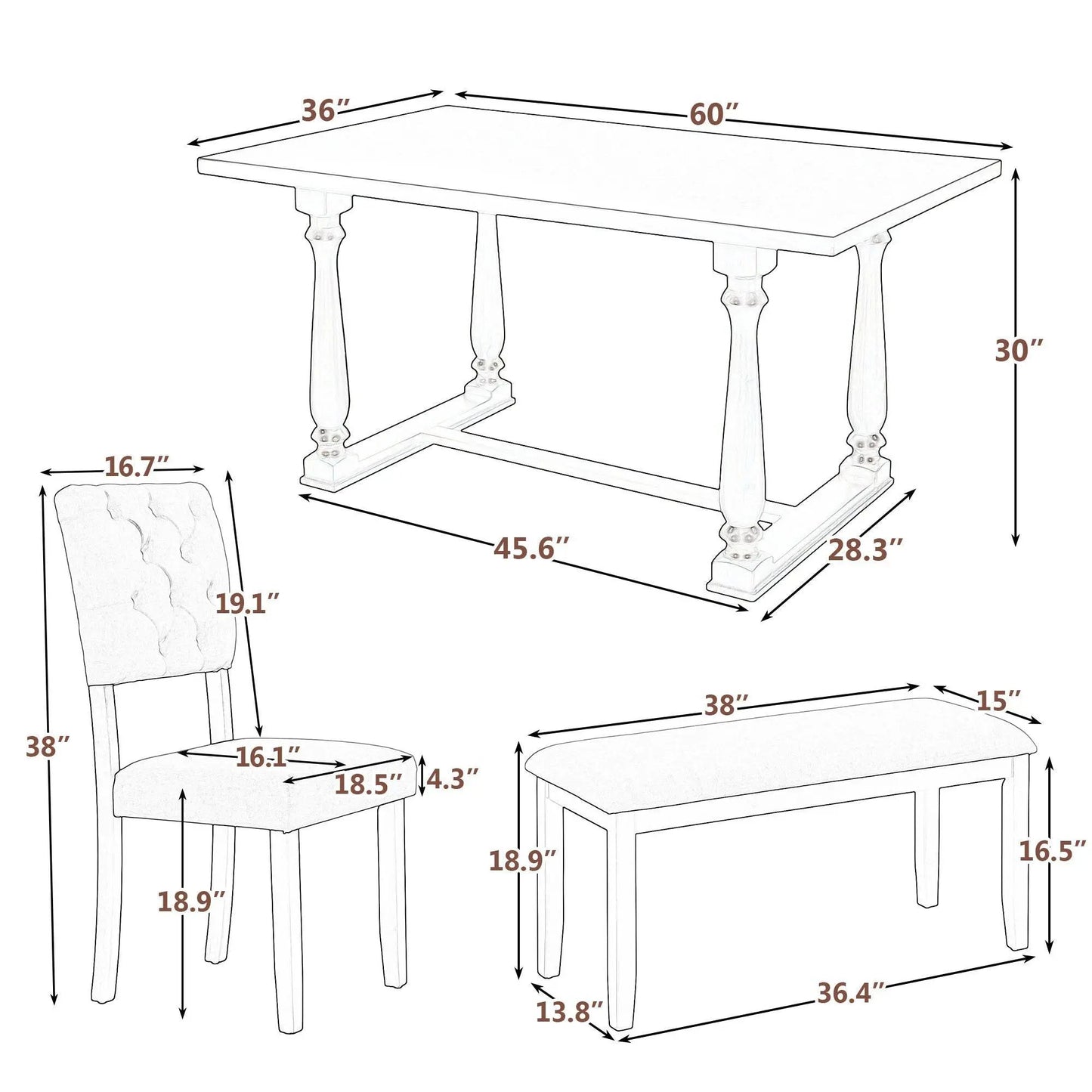 36″
60″
30″
45.6″
28.3″
16.7″
19.1″
38″
16.1″
18.5″
4.3″
18.9″
38″
15″
18.9″
16.5″
13.8″
36.4″