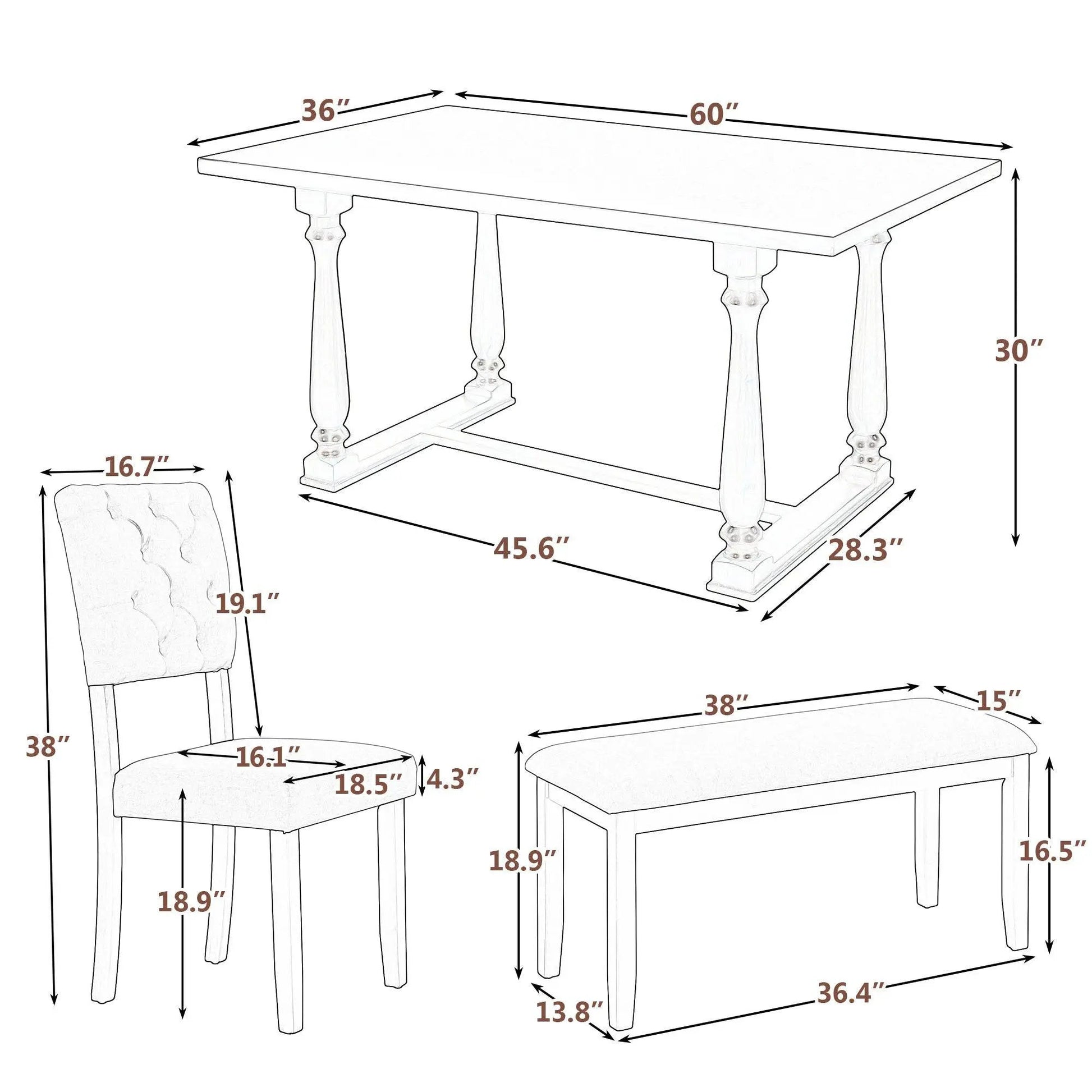 36″
60″
30″
45.6″
28.3″
16.7″
19.1″
38″
16.1″
18.5″
4.3″
18.9″
38″
15″
18.9″
16.5″
13.8″
36.4″